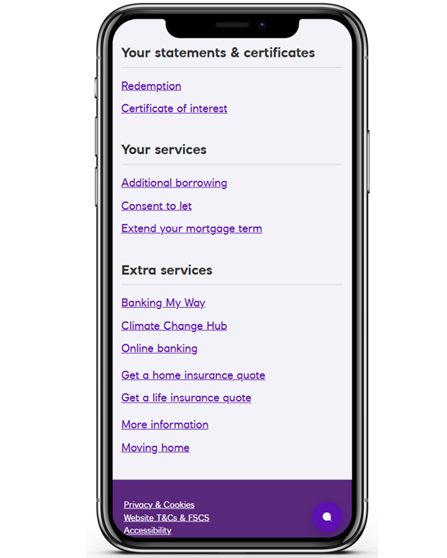 Your statements & certificates

Redemption

Certificate of interest

Your services

Additional borrowing

Consent to let

Extend your mortgage term

Extra services

Banking My Way

Climate Change Hub

Online banking

Get a home insurance quote

Get a life insurance quote

More information

Moving home

Privacy & Cookies

Website T&Cs & FSCS

Accessibility