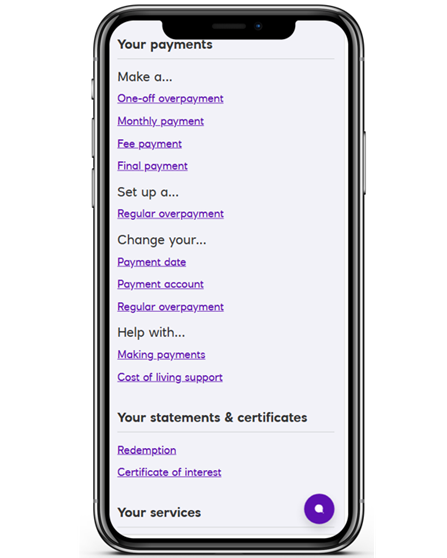 Your payments

Make a...

One-off overpayment

Monthly payment

Fee payment

Final payment

Set up a...

Regular overpayment

Change your...

Payment date

Payment account

Regular overpayment

Help with...

Making payments

Cost of living support

Your statements & certificates

Redemption

Certificate of interest

Your services