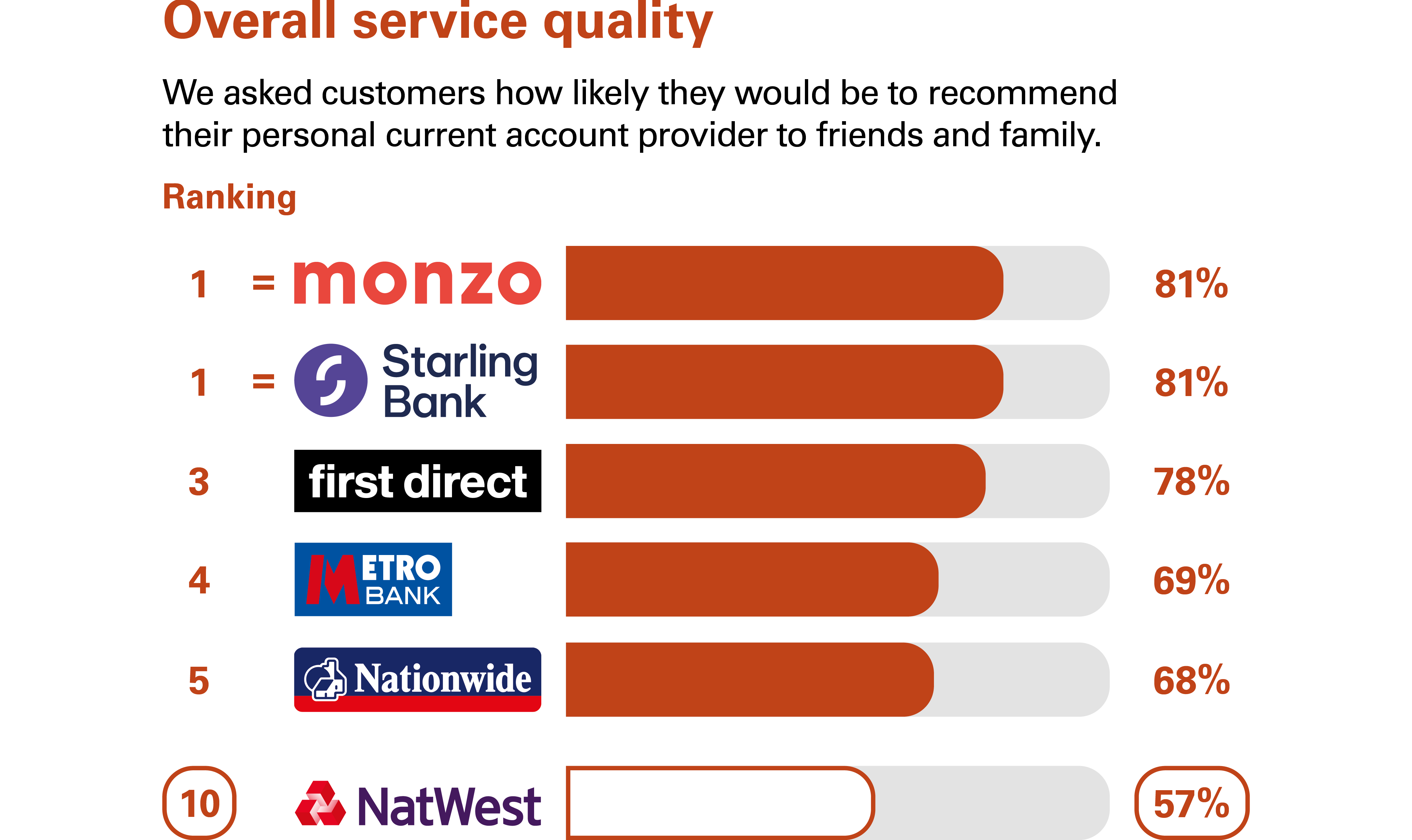 Overall service quality

We asked customers how likely they would be to recommend their personal current account provider to friends and family.

Ranking

1 = monzo 81%

1 = Starling Bank 81%

3 first direct 78%

4 METRO BANK 69%

5 Nationwide 68%

10 NatWest 57%