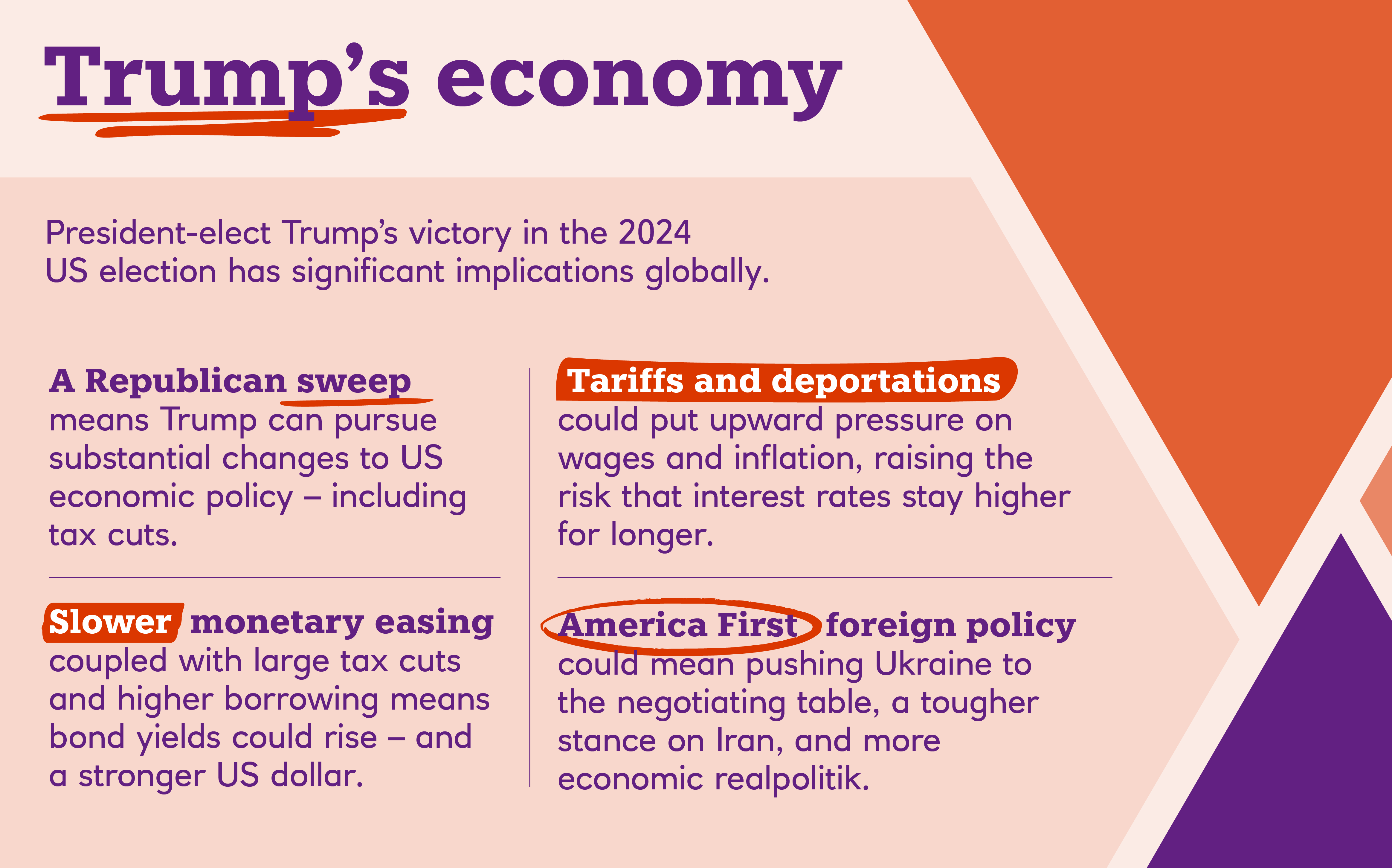 Trump's economy

President-elect Trump's victory in the 2024 US election has significant implications globally.

A Republican sweep means Trump can pursue substantial changes to US economic policy – including tax cuts.

Slower monetary easing coupled with large tax cuts and higher borrowing means bond yields could rise – and a stronger US dollar.

Tariffs and deportations could put upward pressure on wages and inflation, raising the risk that interest rates stay higher for longer.

America First foreign policy could mean pushing Ukraine to the negotiating table, a tougher stance on Iran, and more economic realpolitik.