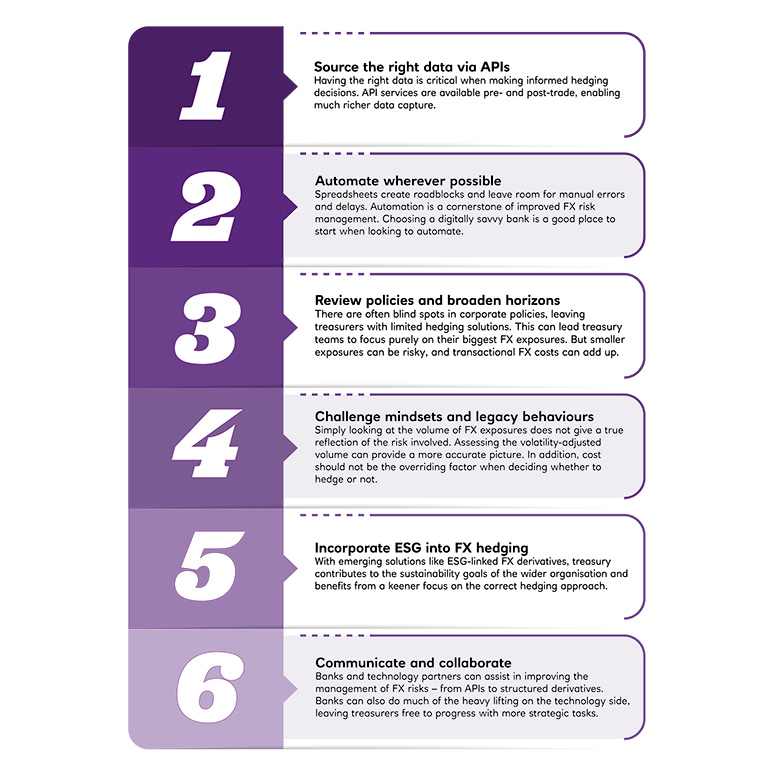 1

Source the right data via APIs
Having the right data is critical when making informed hedging decisions. API services are available pre- and post-trade, enabling much richer data capture.

2

Automate wherever possible
Spreadsheets create roadblocks and leave room for manual errors and delays. Automation is a cornerstone of improved FX risk management. Choosing a digitally savvy bank is a good place to start when looking to automate.

3

Review policies and broaden horizons
There are often blind spots in corporate policies, leaving treasurers with limited hedging solutions. This can lead treasury teams to focus purely on their biggest FX exposures. But smaller exposures can be risky, and transactional FX costs can add up.

4

Challenge mindsets and legacy behaviours
Simply looking at the volume of FX exposures does not give a true reflection of the risk involved. Assessing the volatility-adjusted volume can provide a more accurate picture. In addition, cost should not be the overriding factor when deciding whether to hedge or not.

5

Incorporate ESG into FX hedging
With emerging solutions like ESG-linked FX derivatives, treasury contributes to the sustainability goals of the wider organisation and benefits from a keener focus on the correct hedging approach.

6

Communicate and collaborate
Banks and technology partners can assist in improving the management of FX risks – from APIs to structured derivatives. Banks can also do much of the heavy lifting on the technology side, leaving treasurers free to progress with more strategic tasks.