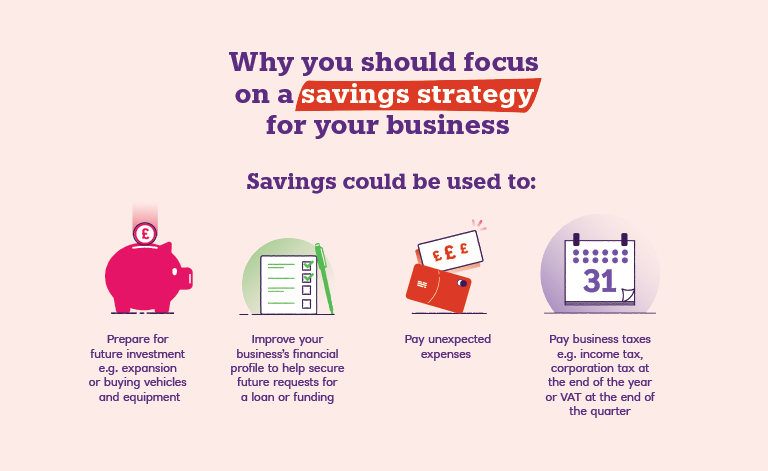 Why you should focus on a savings strategy for your business

Savings could be used to:

£

Prepare for future investment e.g. expansion or buying vehicles and equipment

Improve your business's financial profile to help secure future requests for a loan or funding

£ £ £

Pay unexpected expenses

31

Pay business taxes e.g. income tax, corporation tax at the end of the year or VAT at the end of the quarter