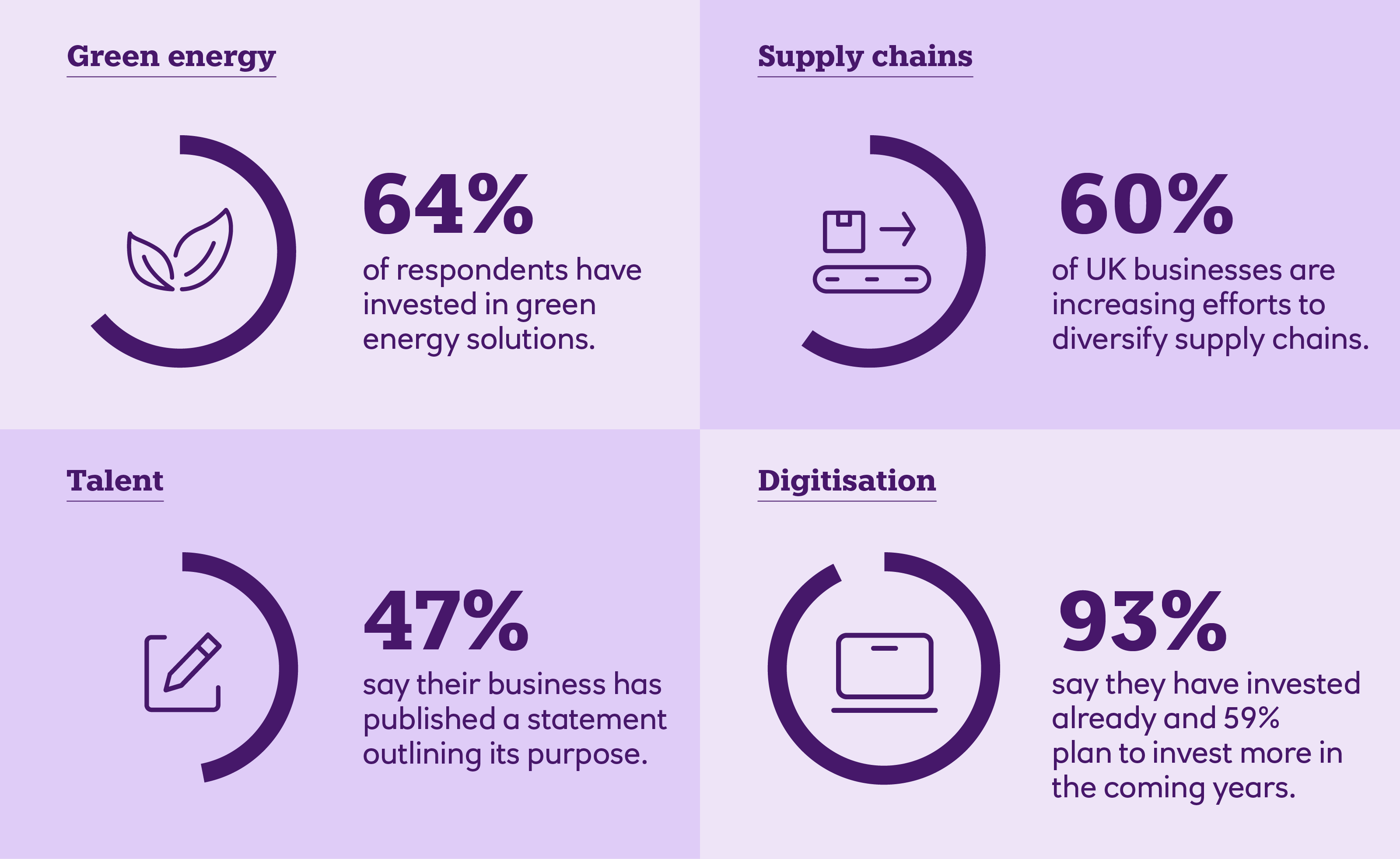 Green energy

64%
of respondents have invested in green energy solutions.

Supply chains

60%
of UK businesses are increasing efforts to diversify supply chains.

Talent

47%
say their business has published a statement outlining its purpose.

Digitisation

93%
say they have invested already and 59% plan to invest more in the coming years.